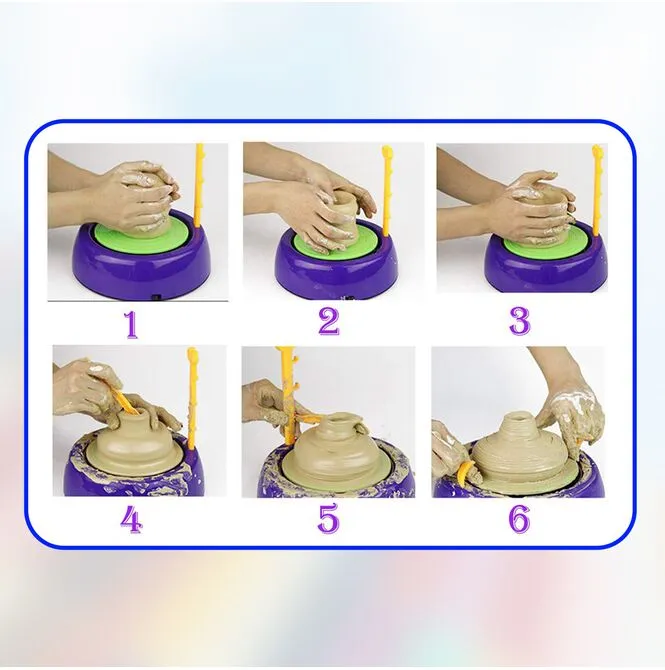 1
2
3
4
5
6