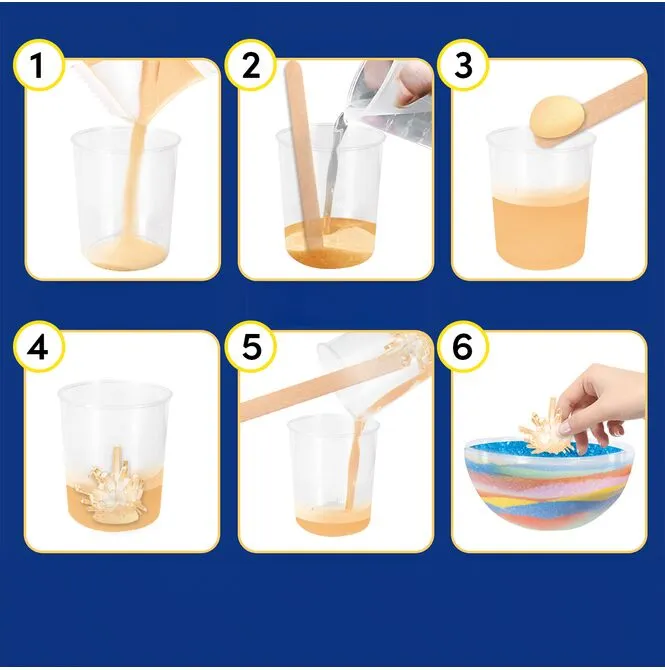 1

2

3

4

5

6