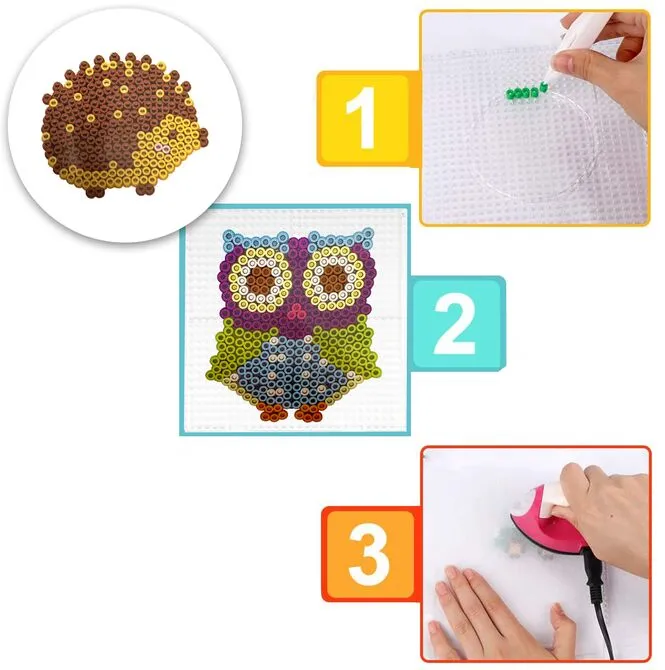 1

2

3