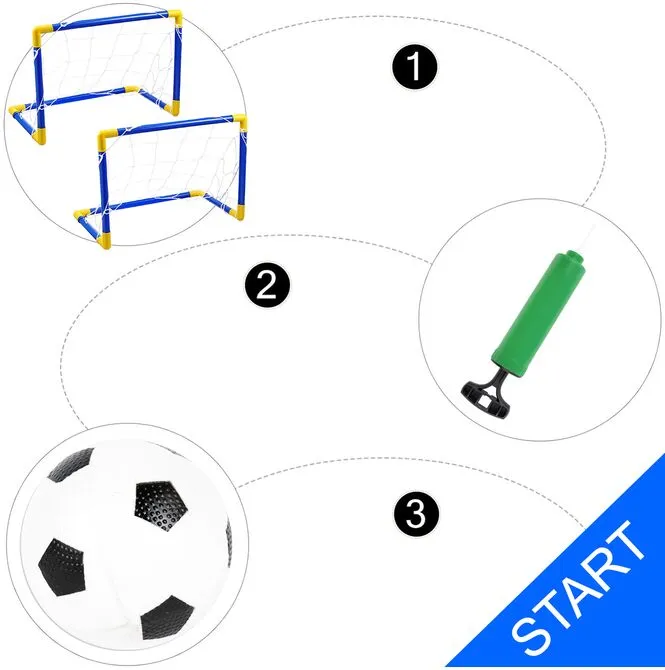 1

2

3

START