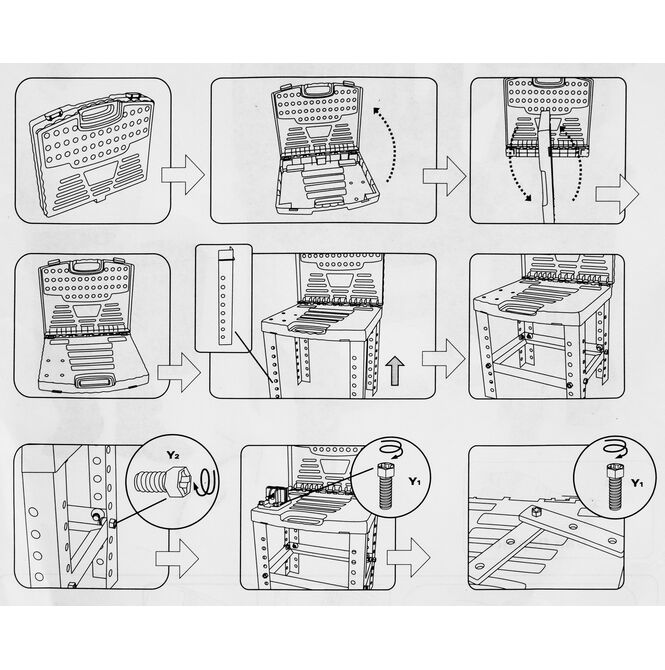 $Y_2$

$Y_1$

$Y_1$