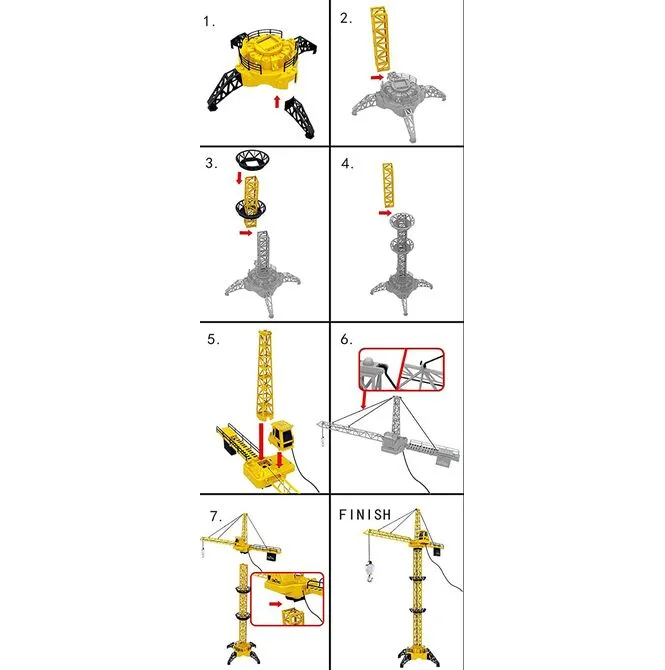 1.

2.

3.

4.

5.

6.

7.

FINISH