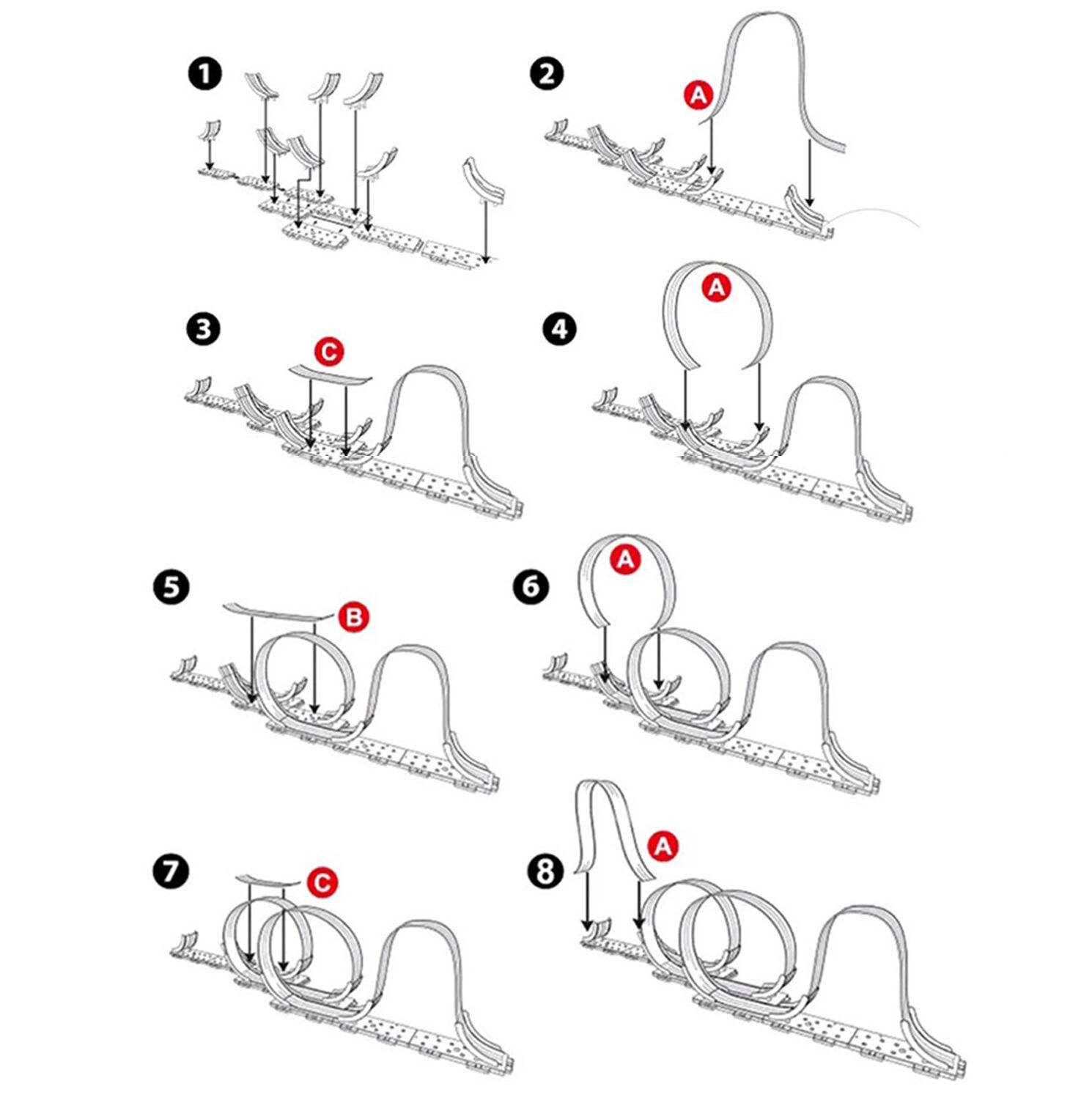 1
2
A
3
C
4
A
5
B
6
A
7
C
8
A